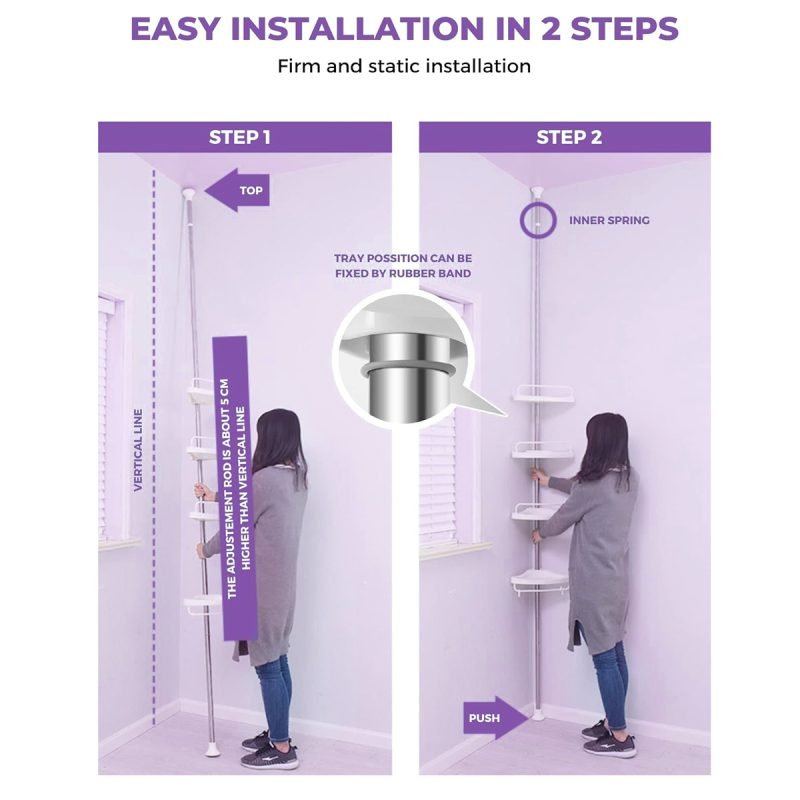 EASY INSTALLATION IN 2 STEPS

Firm and static installation

STEP 1

TOP

VERTICAL LINE

THE ADJUSTEMENT ROD IS ABOUT 5 CM HIGHER THAN VERTICAL LINE

TRAY POSSITION CAN BE FIXED BY RUBBER BAND

STEP 2

INNER SPRING

PUSH