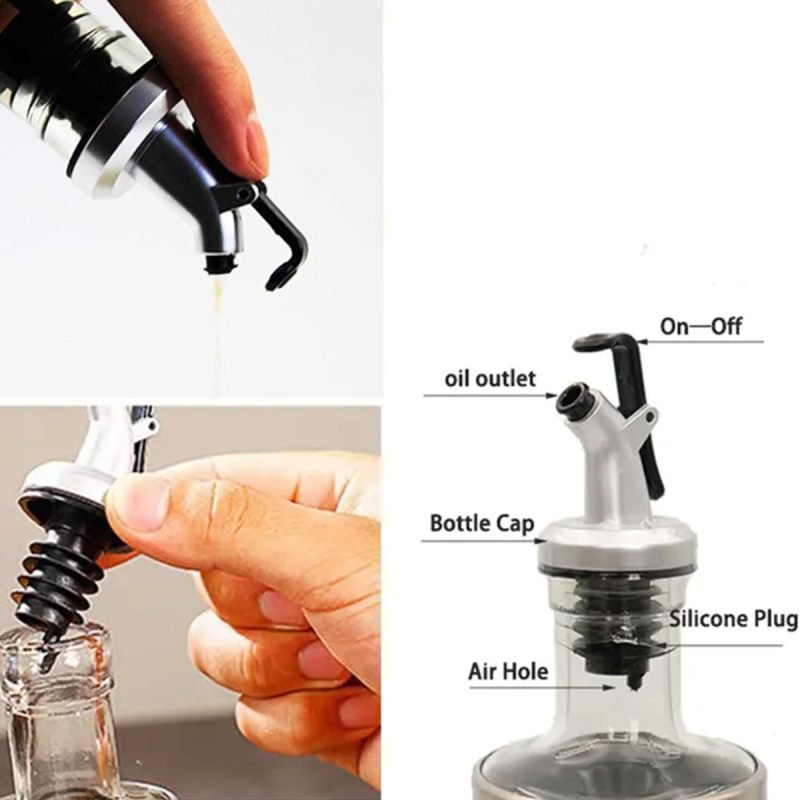 On—Off
oil outlet
Bottle Cap
Silicone Plug
Air Hole