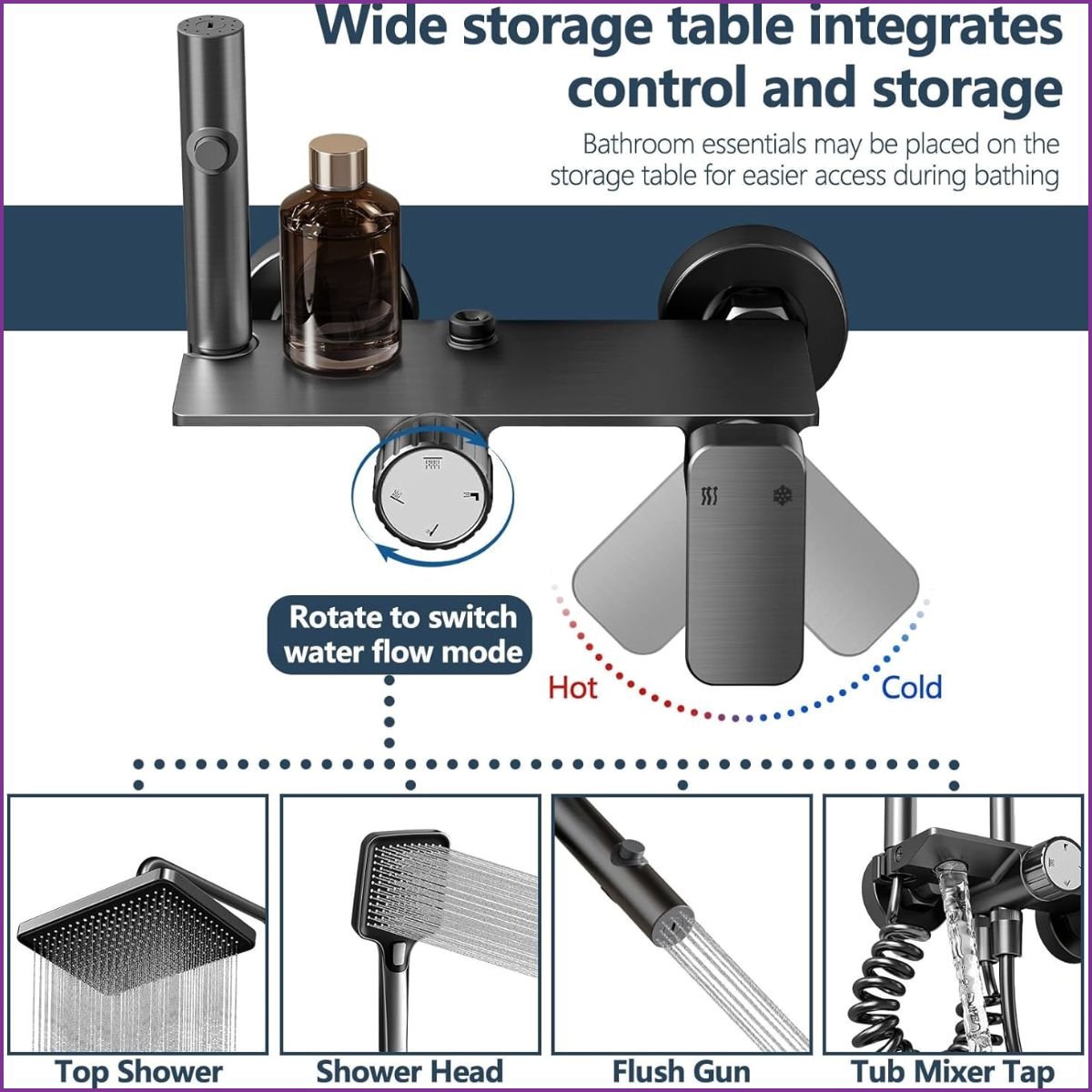 Wide storage table integrates control and storage

Bathroom essentials may be placed on the storage table for easier access during bathing

Rotate to switch water flow mode

Hot

Cold

Top Shower

Shower Head

Flush Gun

Tub Mixer Tap