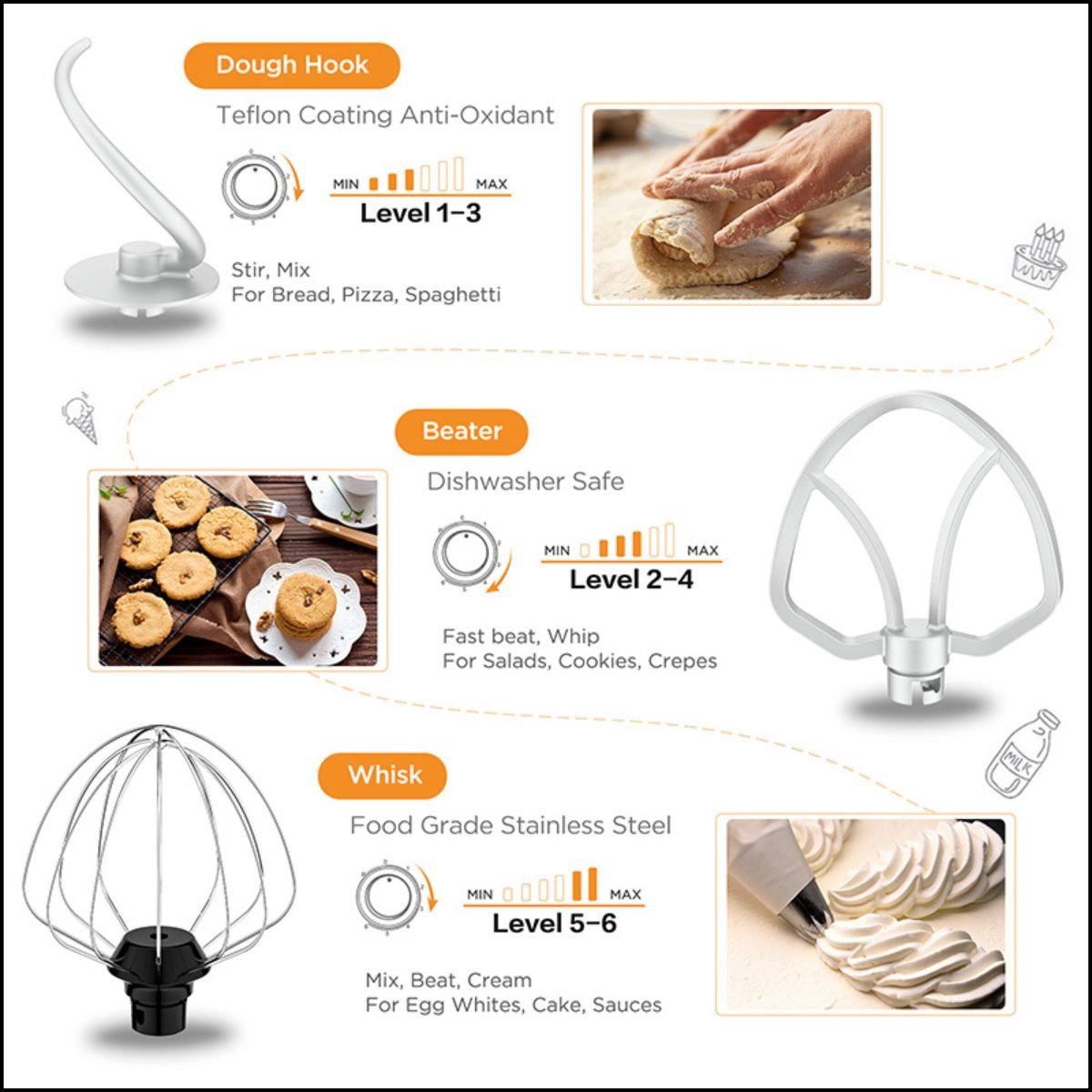 Dough Hook

Teflon Coating Anti-Oxidant

MIN MAX
Level 1–3

Stir, Mix
For Bread, Pizza, Spaghetti

Beater

Dishwasher Safe

MIN MAX
Level 2–4

Fast beat, Whip
For Salads, Cookies, Crepes

MILK

Whisk

Food Grade Stainless Steel

MIN MAX
Level 5–6

Mix, Beat, Cream
For Egg Whites, Cake, Sauces