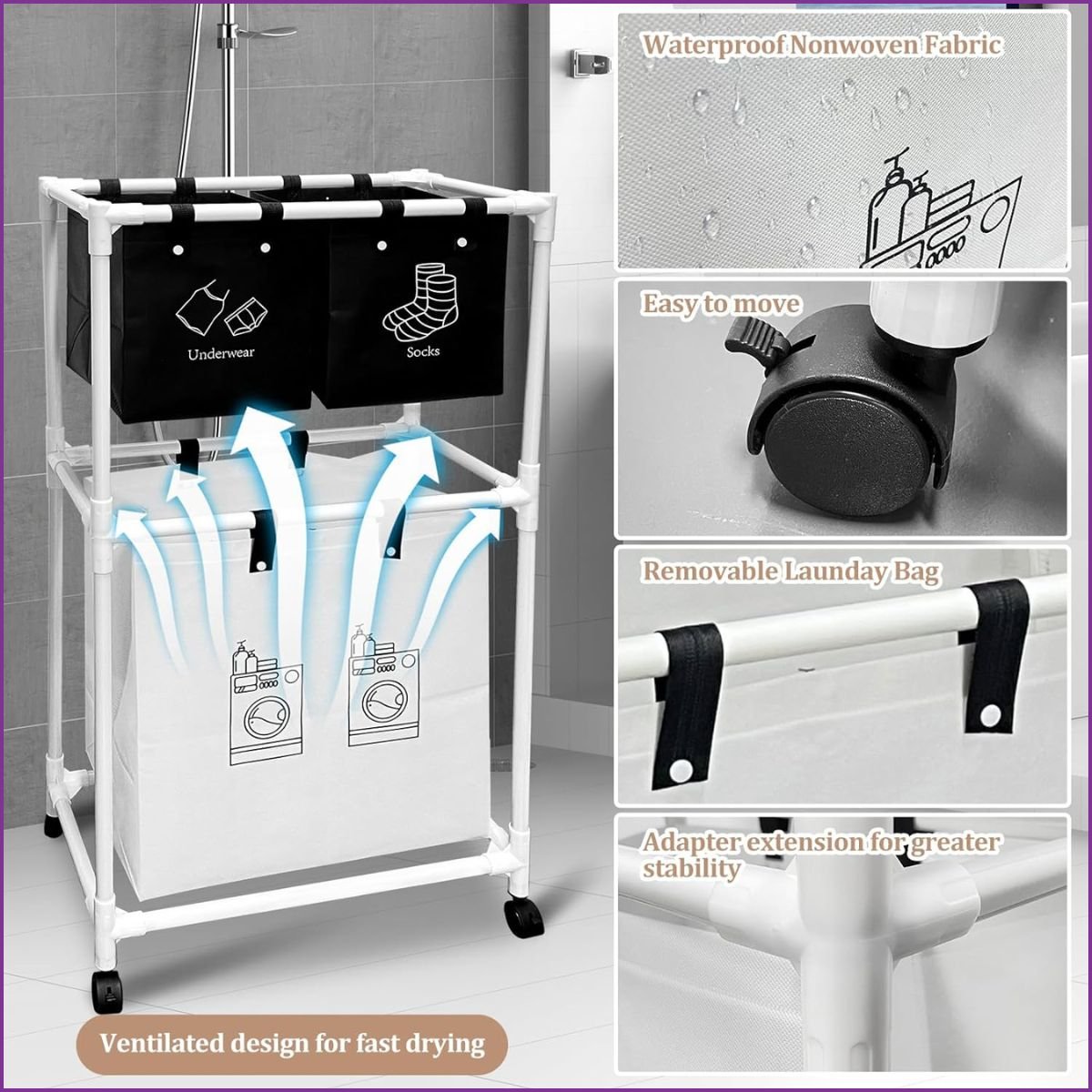 Underwear

Socks

Ventilated design for fast drying

Waterproof Nonwoven Fabric

Easy to move

Removable Launday Bag

Adapter extension for greater stability