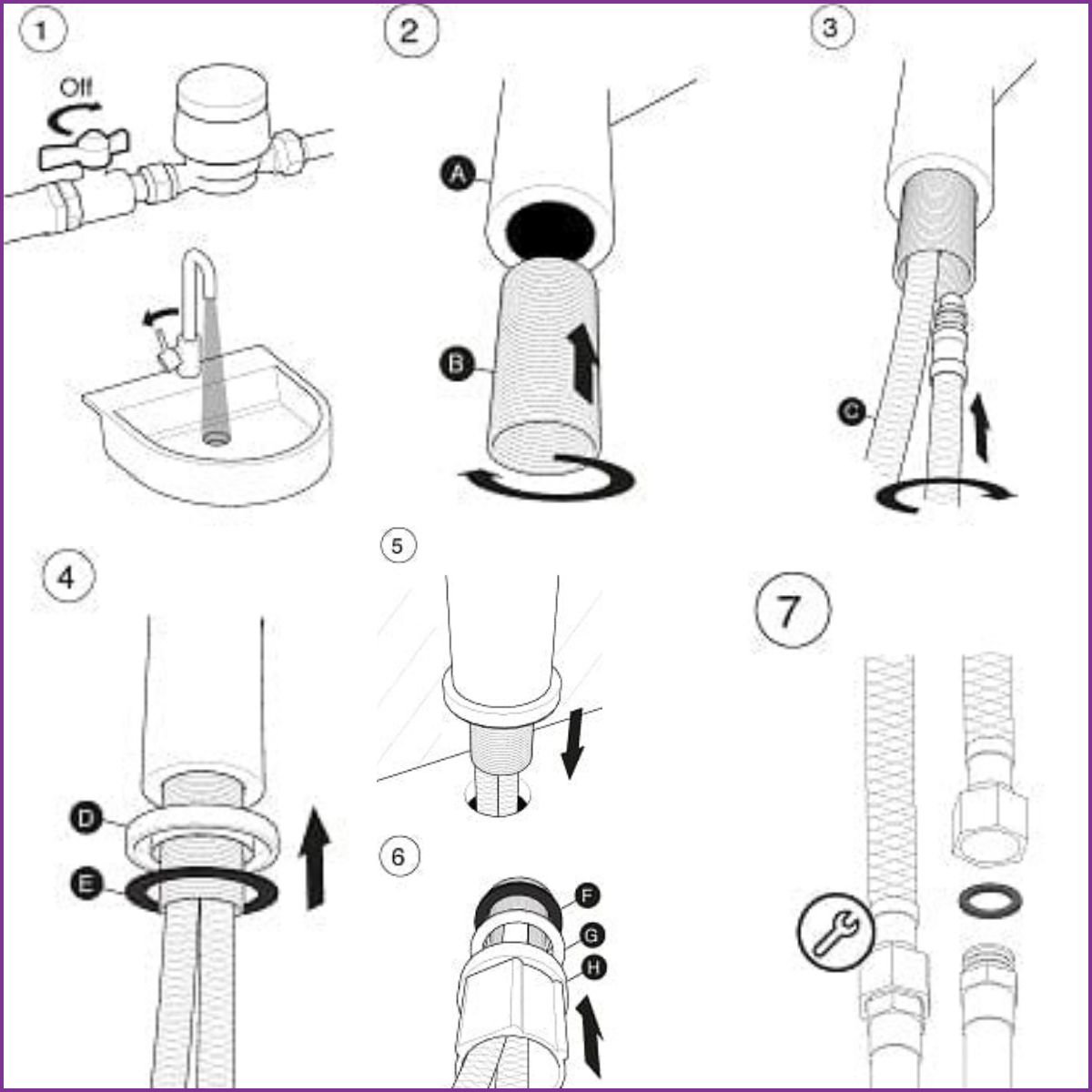 1
Off
2
A
B
3
C
4
D
E
5
6
F
G
H
7