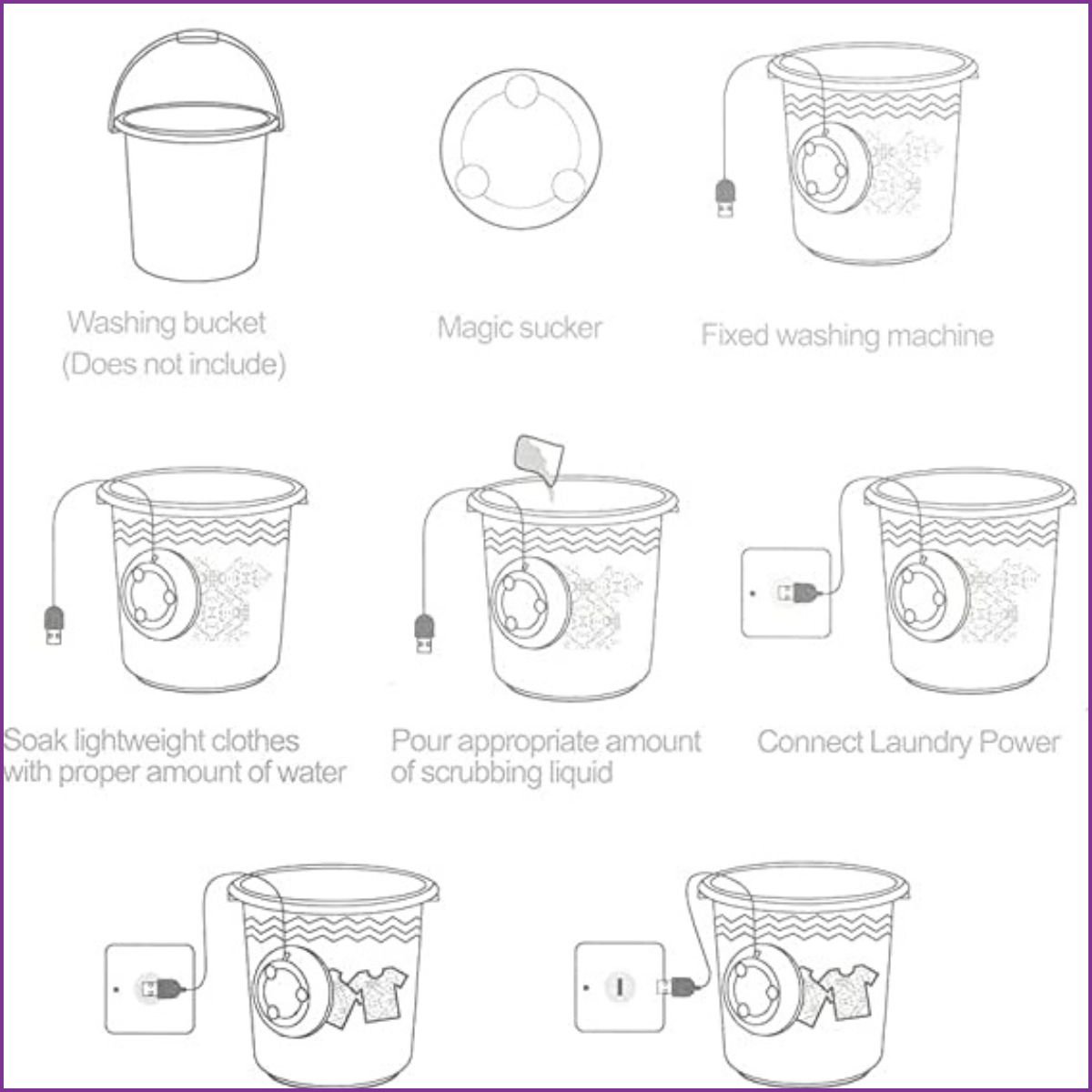 Washing bucket
(Does not include)

Magic sucker

Fixed washing machine

Soak lightweight clothes with proper amount of water

Pour appropriate amount of scrubbing liquid

Connect Laundry Power