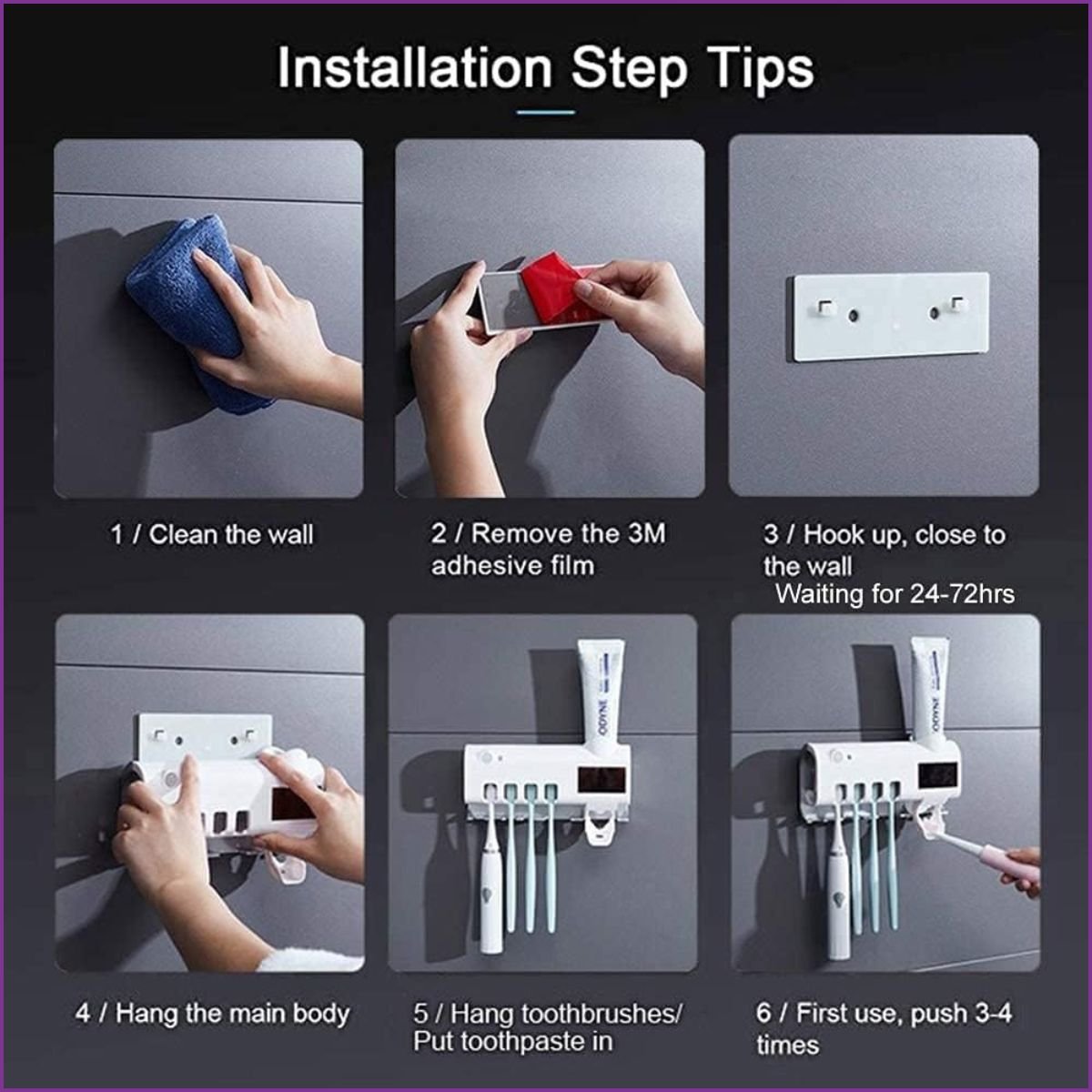 Installation Step Tips

1 / Clean the wall

2 / Remove the 3M adhesive film

3 / Hook up, close to the wall
Waiting for 24-72hrs

ODYNE

ODYNE

4 / Hang the main body

5 / Hang toothbrushes/ Put toothpaste in

6 / First use, push 3-4 times