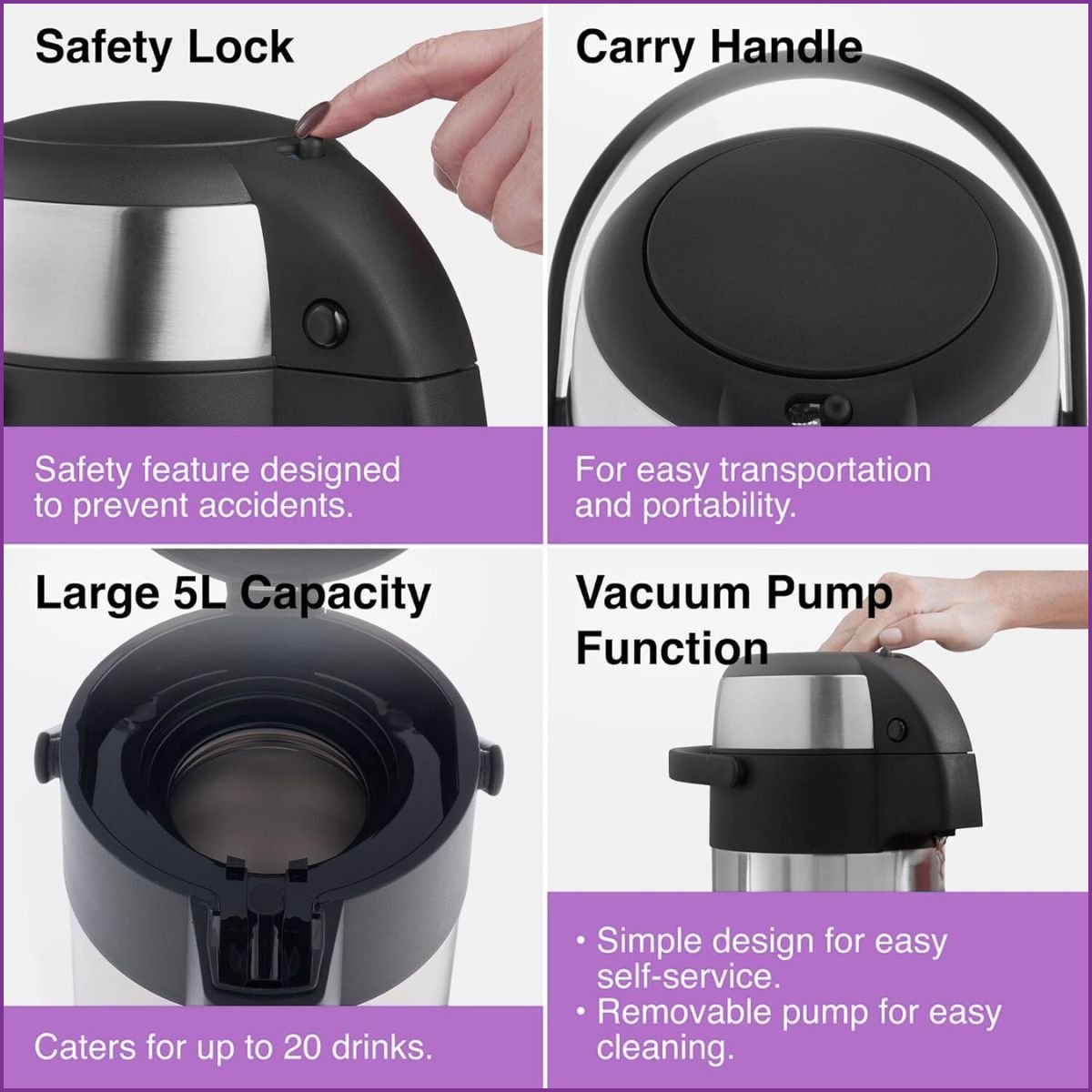 Safety Lock

Safety feature designed to prevent accidents.

Carry Handle

For easy transportation and portability.

Large 5L Capacity

Caters for up to 20 drinks.

Vacuum Pump Function

• Simple design for easy self-service.
• Removable pump for easy cleaning.