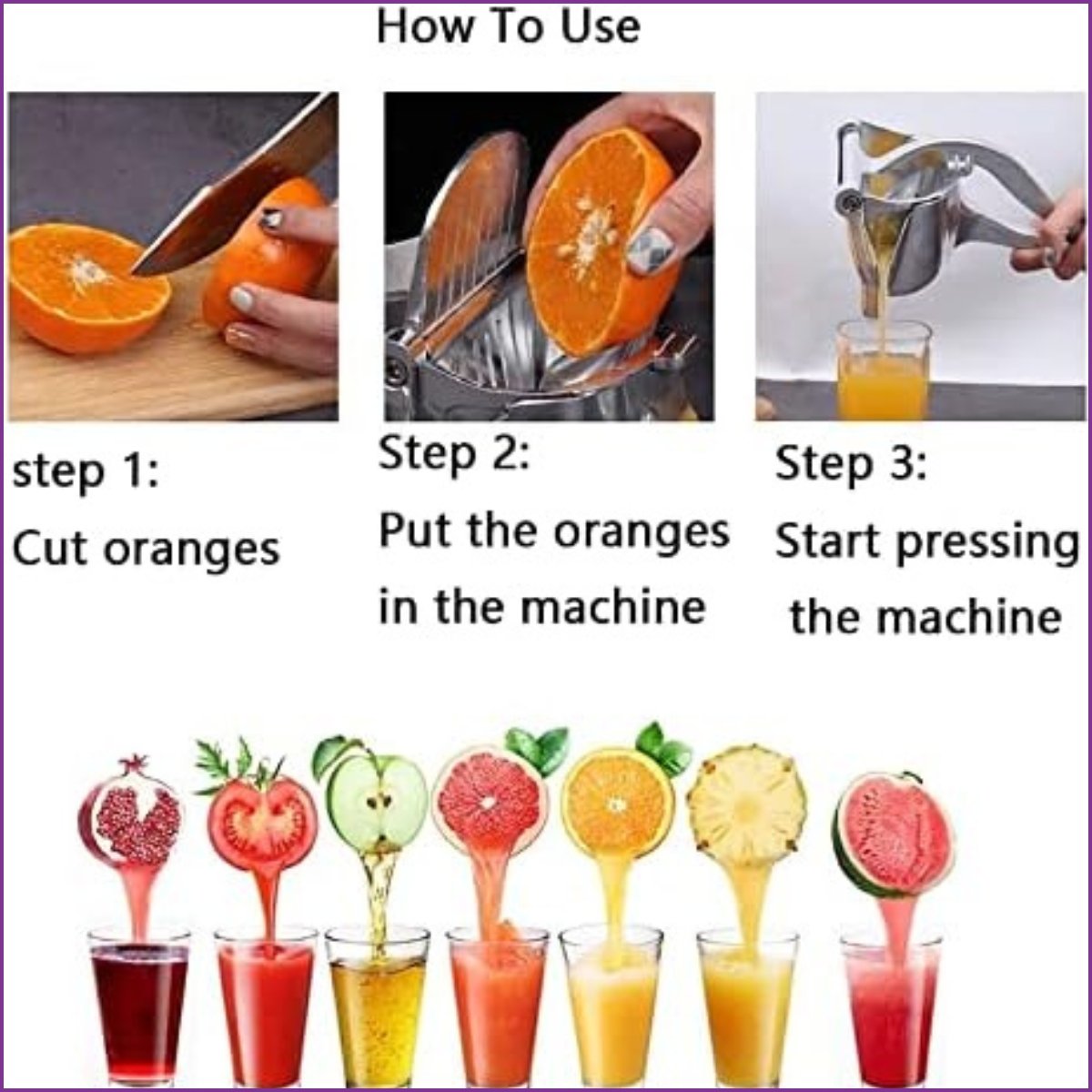 How To Use

step 1:
Cut oranges

Step 2:
Put the oranges in the machine

Step 3:
Start pressing the machine