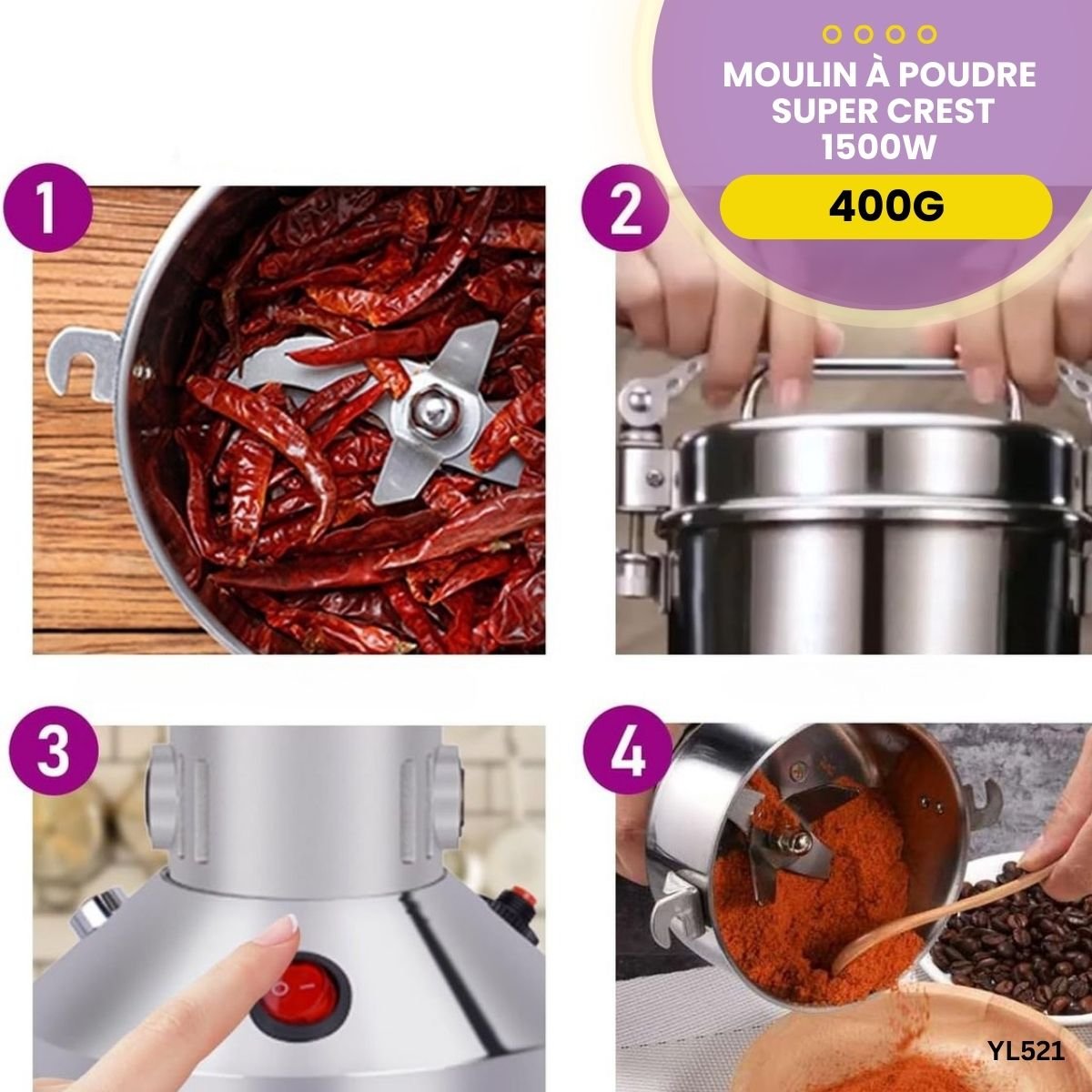 MOULIN À POUDRE SUPER CREST 1500W

400G

1

2

3

4

YL521